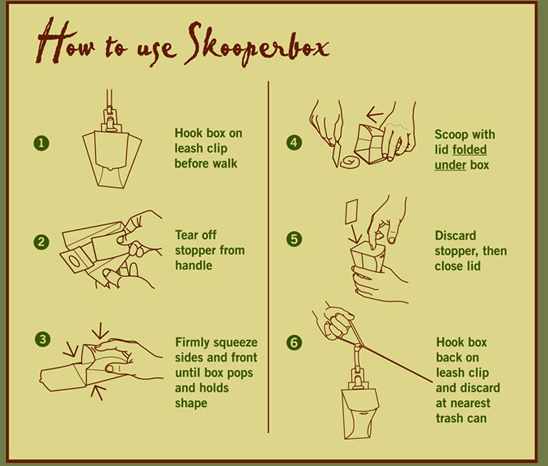 How to use Skooperbox

1 Hook box on leash clip before walk

2 Tear off stopper from handle

3 Firmly squeeze sides and front until box pops and holds shape

4 Scoop with lid folded under box

5 Discard stopper, then close lid

6 Hook box back on leash clip and discard at nearest trash can